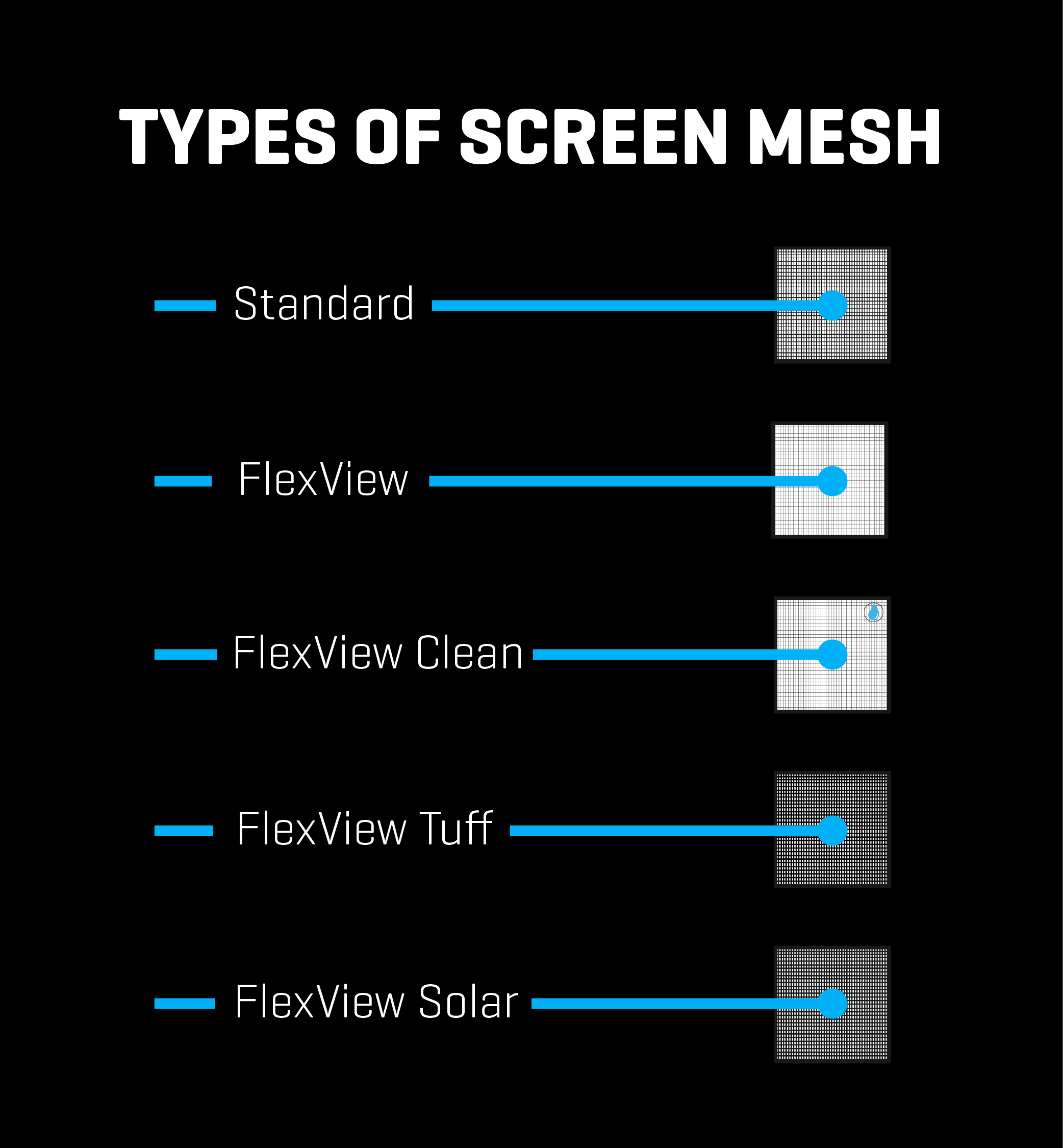 TYPES OF SCREEN MESH

Standard

FlexView

FlexView Clean

FlexView Tuff

FlexView Solar